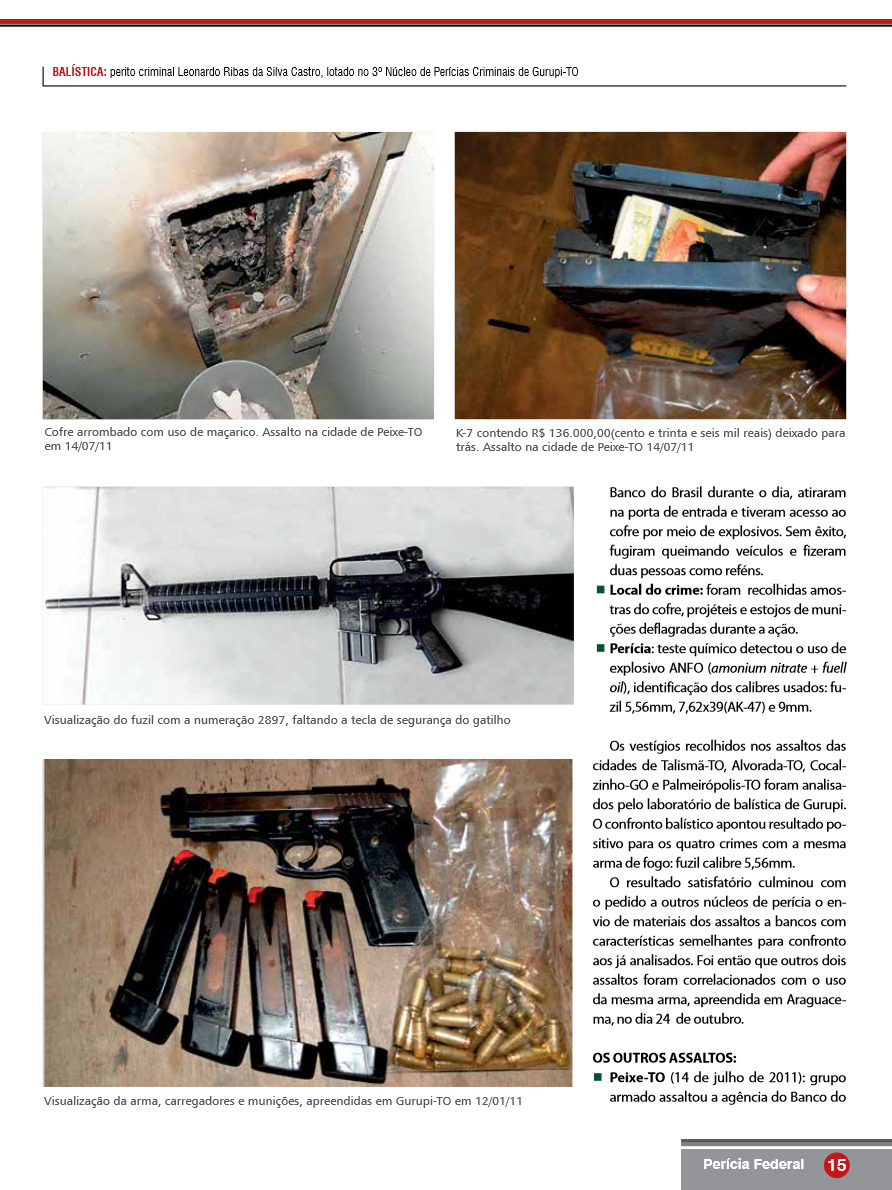 BALÍSTICA: perito criminal Leonardo Ribas da Silva Castro, lotado no 3º Núcleo de Perícias Criminais de Gurupi-TO

Cofre arrombado com uso de maçarico. Assalto na cidade de Peixe-TO em 14/07/11

K-7 contendo R$ 136.000,00(cento e trinta e seis mil reais) deixado para trás. Assalto na cidade de Peixe-TO 14/07/11

Visualização do fuzil com a numeração 2897, faltando a tecla de segurança do gatilho

Visualização da arma, carregadores e munições, apreendidas em Gurupi-TO em 12/01/11

Banco do Brasil durante o dia, atiraram na porta de entrada e tiveram acesso ao cofre por meio de explosivos. Sem êxito, fugiram queimando veículos e fizeram duas pessoas como reféns.

■ Local do crime: foram recolhidas amostras do cofre, projéteis e estojos de munições deflagradas durante a ação.

■ Perícia: teste químico detectou o uso de explosivo ANFO (amonium nitrate + fuell oil), identificação dos calibres usados: fuzil 5,56mm, 7,62x39(AK-47) e 9mm.

Os vestígios recolhidos nos assaltos das cidades de Talismã-TO, Alvorada-TO, Cocalzinho-GO e Palmeirópolis-TO foram analisados pelo laboratório de balística de Gurupi. O confronto balístico apontou resultado positivo para os quatro crimes com a mesma arma de fogo: fuzil calibre 5,56mm.

O resultado satisfatório culminou com o pedido a outros núcleos de perícia o envio de materiais dos assaltos a bancos com características semelhantes para confronto aos já analisados. Foi então que outros dois assaltos foram correlacionados com o uso da mesma arma, apreendida em Araguacema, no dia 24 de outubro.

OS OUTROS ASSALTOS:

■ Peixe-TO (14 de julho de 2011): grupo armado assaltou a agência do Banco do

Perícia Federal 15