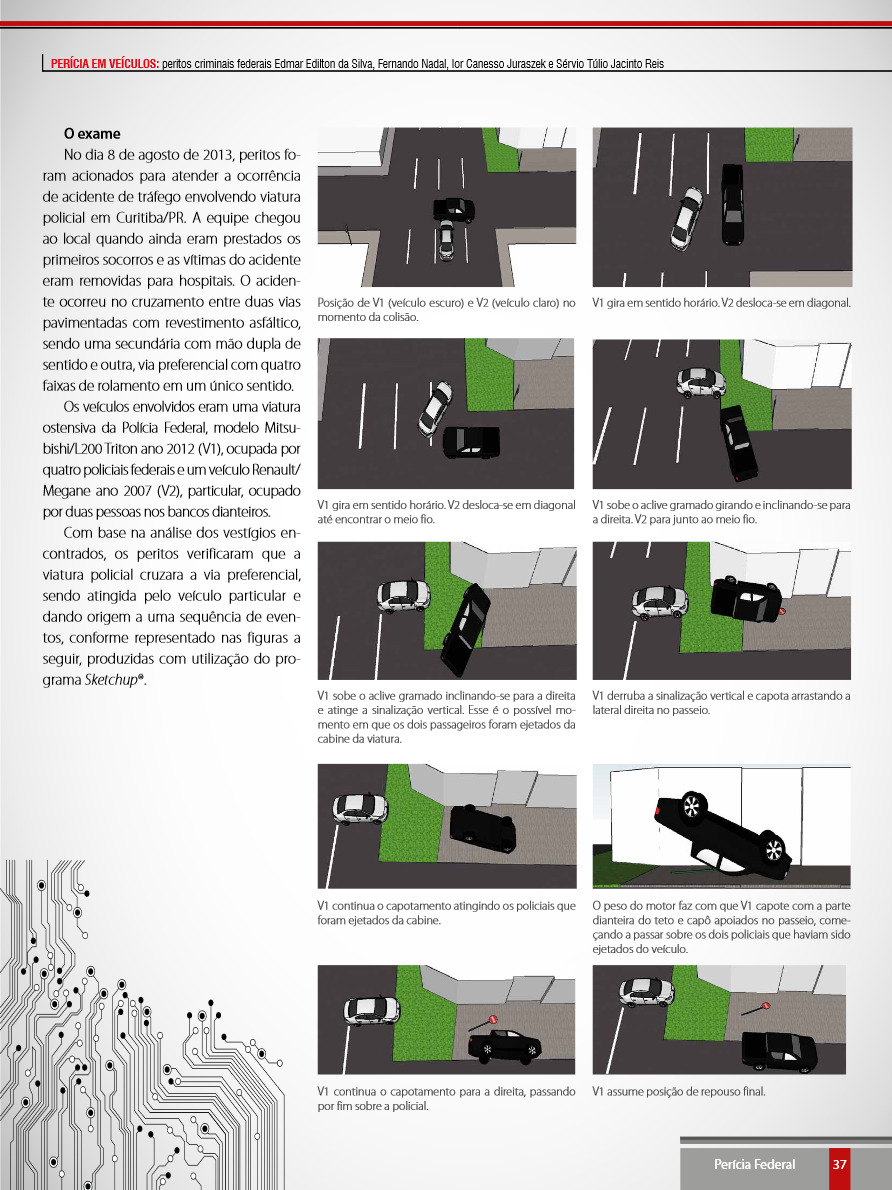 PERÍCIA EM VEÍCULOS: peritos criminais federais Edmar Edilton da Silva, Fernando Nadal, Ior Canesso Juraszek e Sérvio Túlio Jacinto Reis

O exame

No dia 8 de agosto de 2013, peritos foram acionados para atender a ocorrência de acidente de tráfego envolvendo viatura policial em Curitiba/PR. A equipe chegou ao local quando ainda eram prestados os primeiros socorros e as vítimas do acidente eram removidas para hospitais. O acidente ocorreu no cruzamento entre duas vias pavimentadas com revestimento asfáltico, sendo uma secundária com mão dupla de sentido e outra, via preferencial com quatro faixas de rolamento em um único sentido.

Os veículos envolvidos eram uma viatura ostensiva da Polícia Federal, modelo Mitsubishi/L200 Triton ano 2012 (V1), ocupada por quatro policiais federais e um veículo Renault/Megane ano 2007 (V2), particular, ocupado por duas pessoas nos bancos dianteiros.

Com base na análise dos vestígios encontrados, os peritos verificaram que a viatura policial cruzara a via preferencial, sendo atingida pelo veículo particular e dando origem a uma sequência de eventos, conforme representado nas figuras a seguir, produzidas com utilização do programa Sketchup®.

Posição de V1 (veículo escuro) e V2 (veículo claro) no momento da colisão.

V1 gira em sentido horário. V2 desloca-se em diagonal.

V1 gira em sentido horário. V2 desloca-se em diagonal até encontrar o meio fio.

V1 sobe o aclive gramado girando e inclinando-se para a direita. V2 para junto ao meio fio.

V1 sobe o aclive gramado inclinando-se para a direita e atinge a sinalização vertical. Esse é o possível momento em que os dois passageiros foram ejetados da cabine da viatura.

V1 derruba a sinalização vertical e capota arrastando a lateral direita no passeio.

V1 continua o capotamento atingindo os policiais que foram ejetados da cabine.

O peso do motor faz com que V1 capote com a parte dianteira do teto e capô apoiados no passeio, começando a passar sobre os dois policiais que haviam sido ejetados do veículo.

V1 continua o capotamento para a direita, passando por fim sobre a policial.

V1 assume posição de repouso final.

Perícia Federal 37